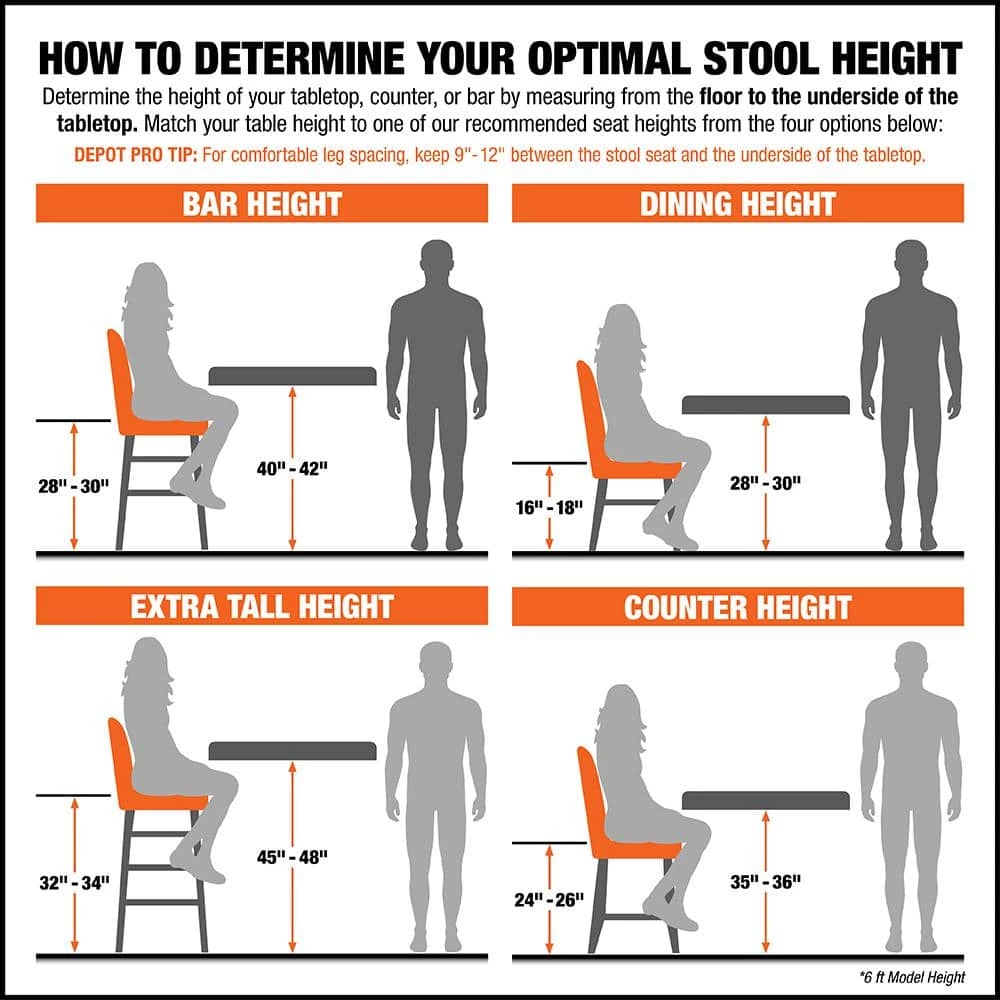 HOW TO DETERMINE YOUR OPTIMAL STOOL HEIGHT

Determine the height of your tabletop, counter, or bar by measuring from the floor to the underside of the tabletop. Match your table height to one of our recommended seat heights from the four options below:

DEPOT PRO TIP: For comfortable leg spacing, keep 9"-12" between the stool seat and the underside of the tabletop.

BAR HEIGHT

28" - 30"

40" - 42"

DINING HEIGHT

16" - 18"

28" - 30"

EXTRA TALL HEIGHT

32" - 34"

45" - 48"

COUNTER HEIGHT

24" - 26"

35" - 36"

*6 ft Model Height