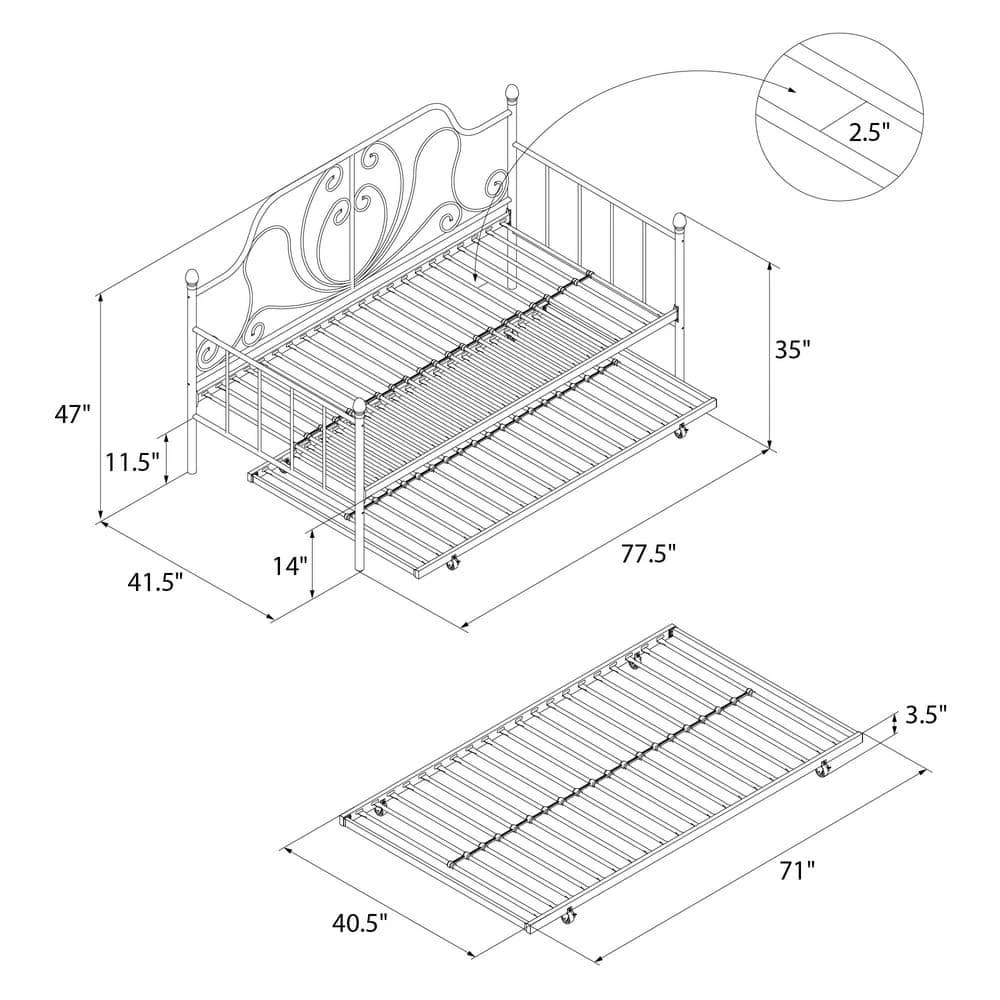 2.5"

35"

47"

11.5"

14"

41.5"

77.5"

3.5"

71"

40.5"